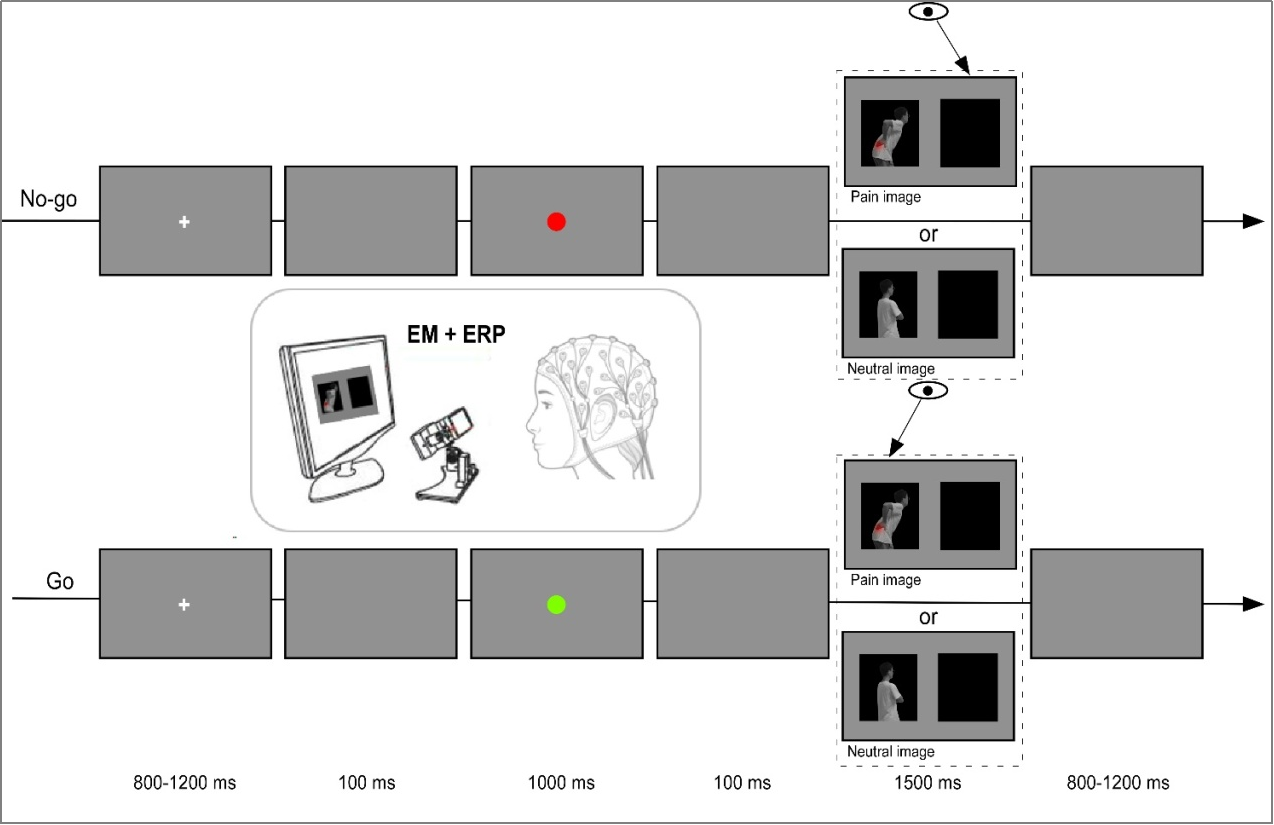 No-go

+

Pain image

or

Neutral image

EM + ERP

Go

+

Pain image

or

Neutral image

800-1200 ms

100 ms

1000 ms

100 ms

1500 ms

800-1200 ms